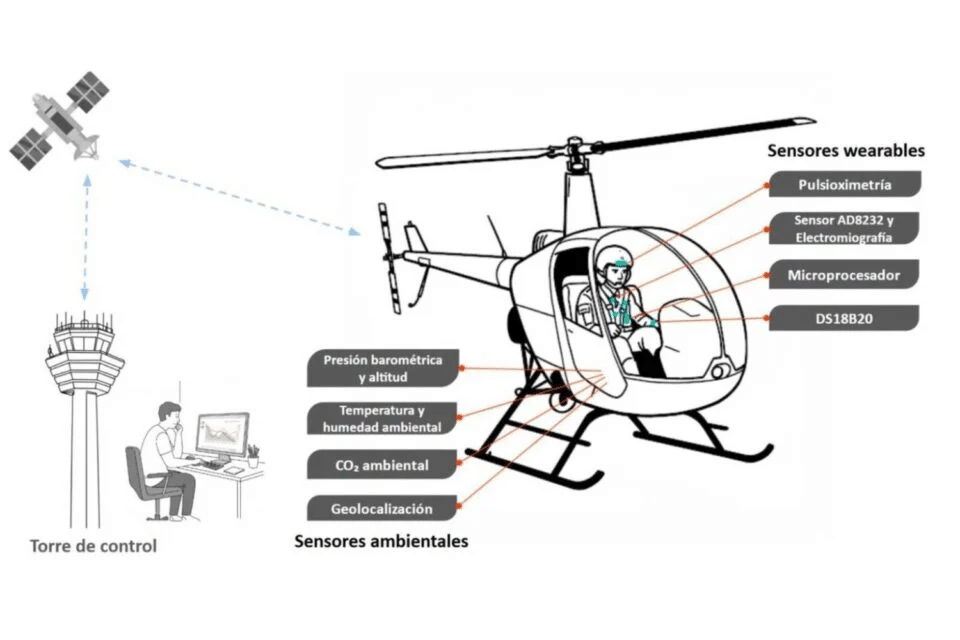 Sensores wearables

Pulsioximetría

Sensor AD8232 y Electromiografía

Microprocesador

DS18B20

Presión barométrica y altitud

Temperatura y humedad ambiental

$CO_2$ ambiental

Geolocalización

Sensores ambientales

Torre de control